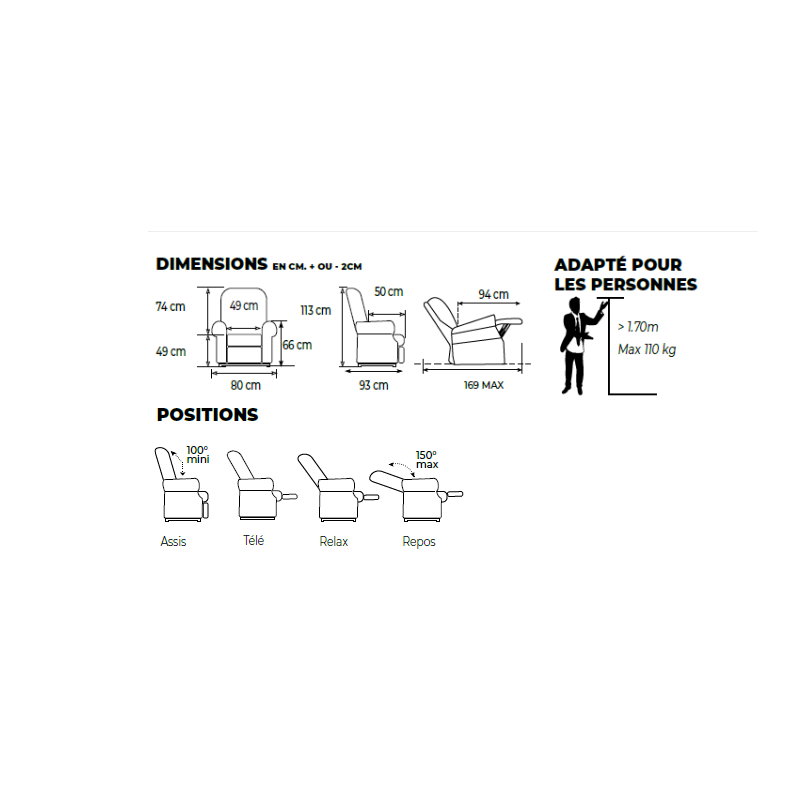 DIMENSIONS EN CM. + OU - 2CM

74 cm
49 cm
49 cm
66 cm
80 cm
113 cm
50 cm
93 cm
94 cm
169 MAX

ADAPTÉ POUR LES PERSONNES

> 1.70m
Max 110 kg

POSITIONS

100° mini
150° max

Assis
Télé
Relax
Repos