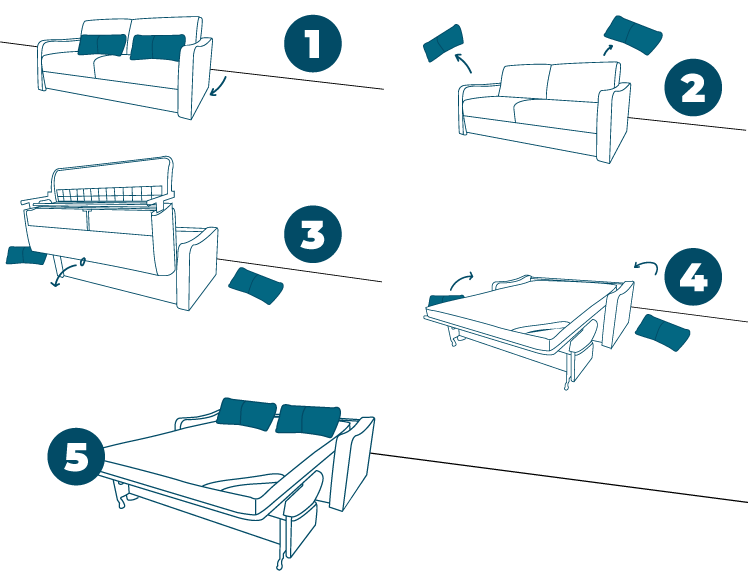 1

2

3

4

5